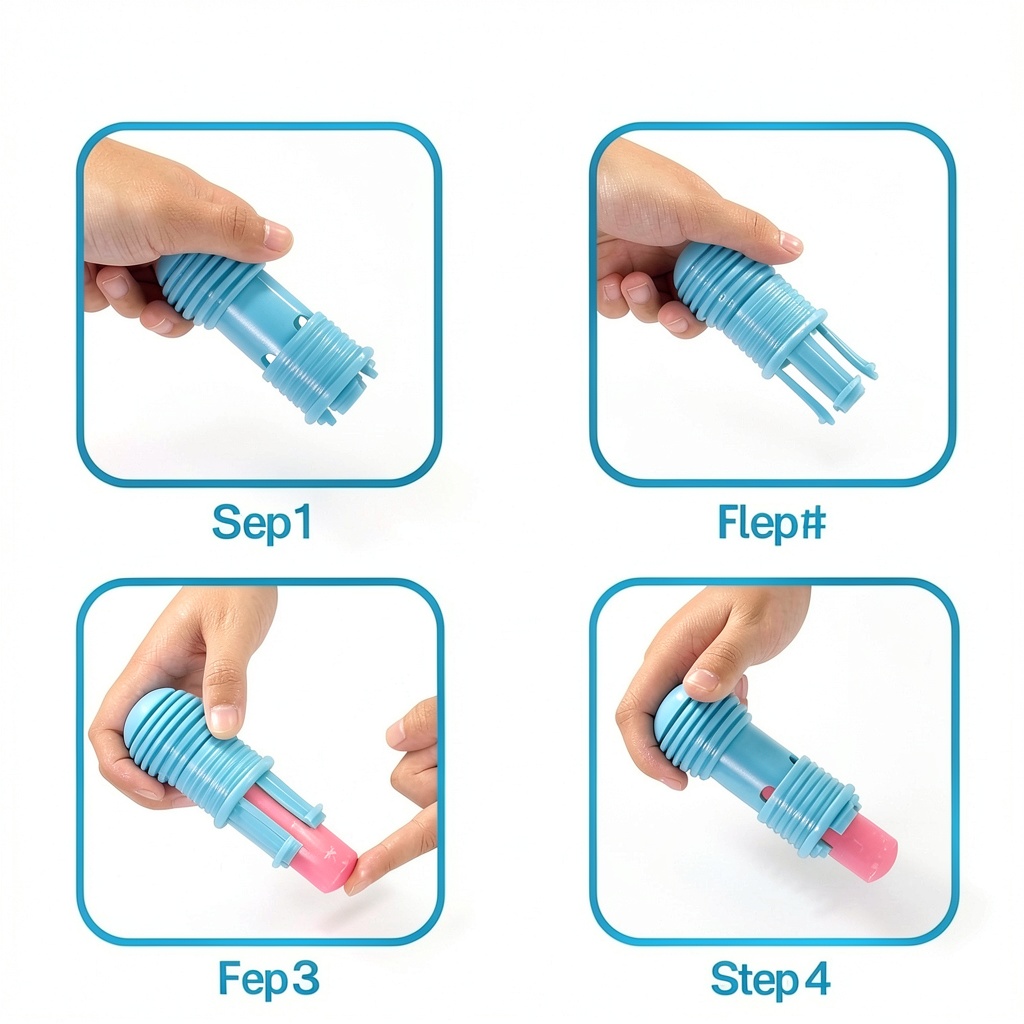 Sep1

Flep#

Fep3

Step4